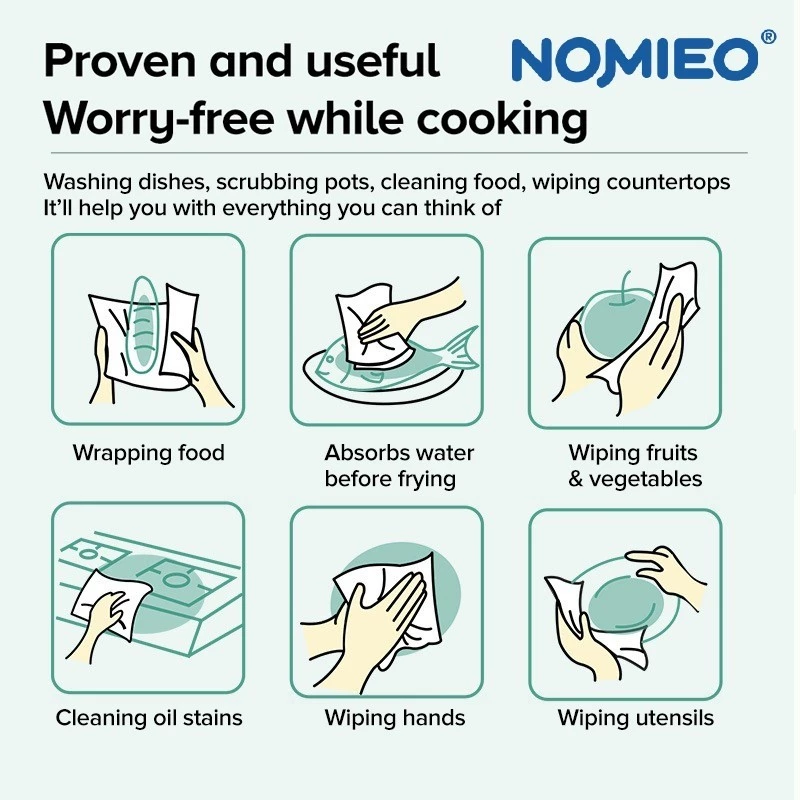 Proven and useful
Worry-free while cooking

NOMIEO®

Washing dishes, scrubbing pots, cleaning food, wiping countertops
It'll help you with everything you can think of

Wrapping food

Absorbs water before frying

Wiping fruits & vegetables

Cleaning oil stains

Wiping hands

Wiping utensils